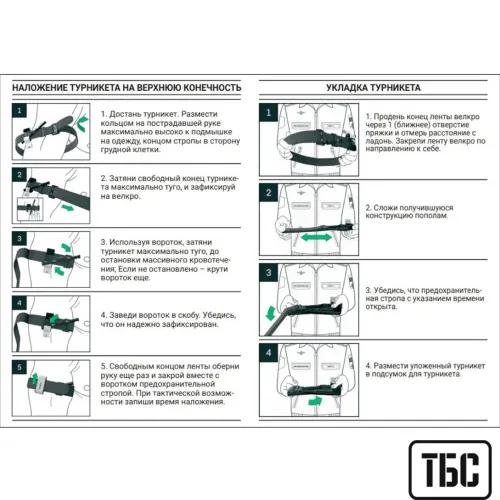 НАЛОЖЕНИЕ ТУРНИКЕТА НА ВЕРХНЮЮ КОНЕЧНОСТЬ

1

1. Достань турникет. Размести кольцом на пострадавшей руке максимально высоко к подмышке на одежду, концом стропы в сторону грудной клетки.

2

2. Затяни свободный конец турникета максимально туго, и зафиксируй на велкро.

3

3. Используя вороток, затяни турникет максимально туго, до остановки массивного кровотечения; Если не остановлено – крути вороток еще.

4

4. Заведи вороток в скобу. Убедись, что он надежно зафиксирован.

5

5. Свободным концом ленты оберни руку еще раз и закрой вместе с воротком предохранительной стропой. При тактической возможности запиши время наложения.

УКЛАДКА ТУРНИКЕТА

1

1. Продень конец ленты велкро через 1 (ближнее) отверстие пряжки и отмерь расстояние с ладонь. Закрепи ленту велкро по направлению к себе.

2

2. Сложи получившуюся конструкцию пополам.

3

3. Убедись, что предохранительная стропа с указанием времени открыта.

4

4. Размести уложенный турникет в подсумок для турникета.

ТБС